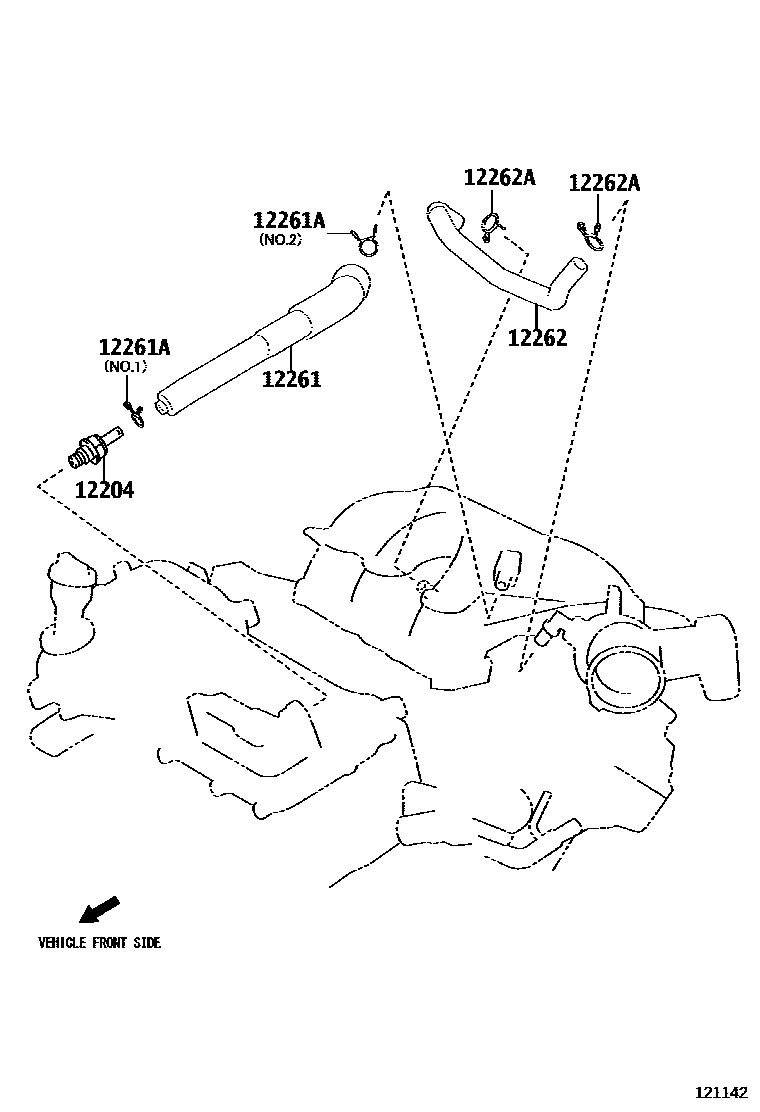 12262A
12262A
12261A
(NO.2)
12262
12261A
(NO.1)
12261
12204

VEHICLE FRONT SIDE

121142